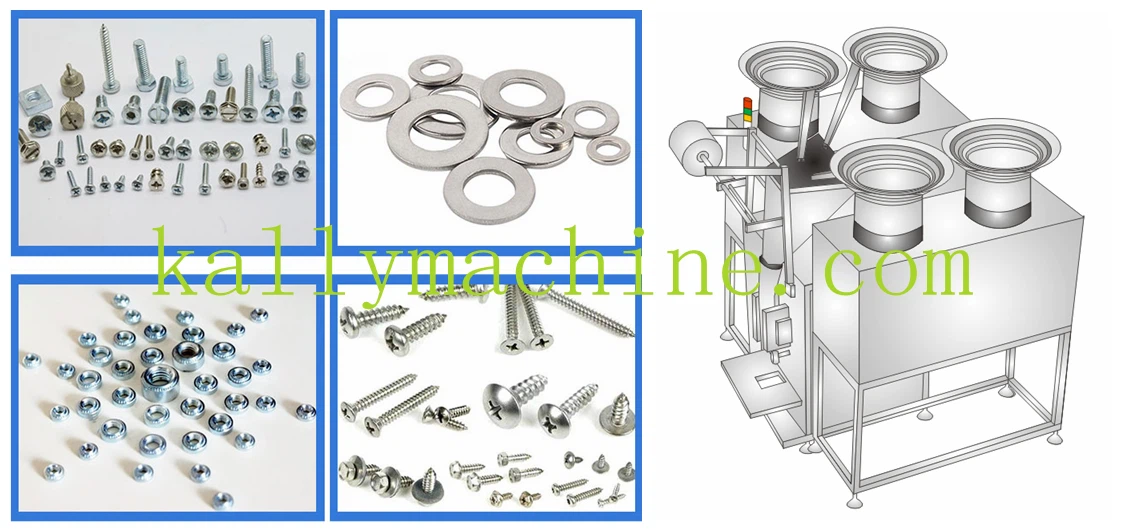 kallymachine.com